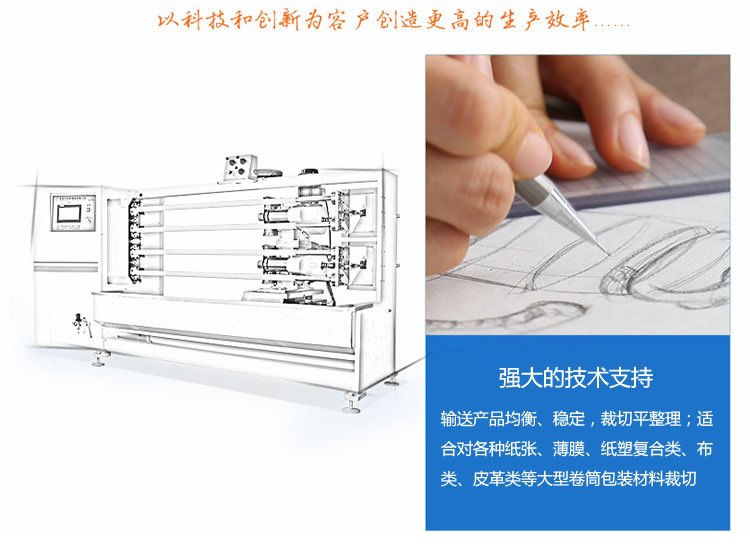 以科技和创新为客户创造更高的生产效率……

强大的技术支持

输送产品均衡、稳定，裁切平整理；适合对各种纸张、薄膜、纸塑复合类、布类、皮革类等大型卷筒包装材料裁切